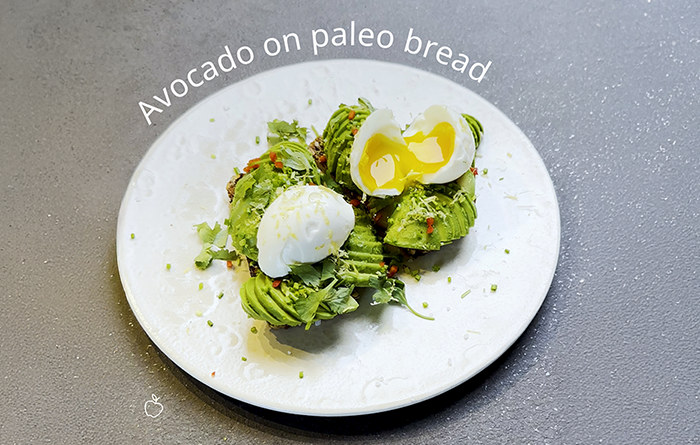 Avocado on paleo bread