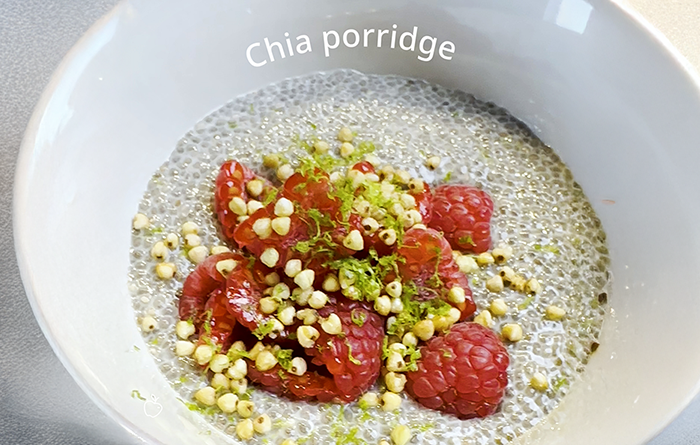 Chia porridge