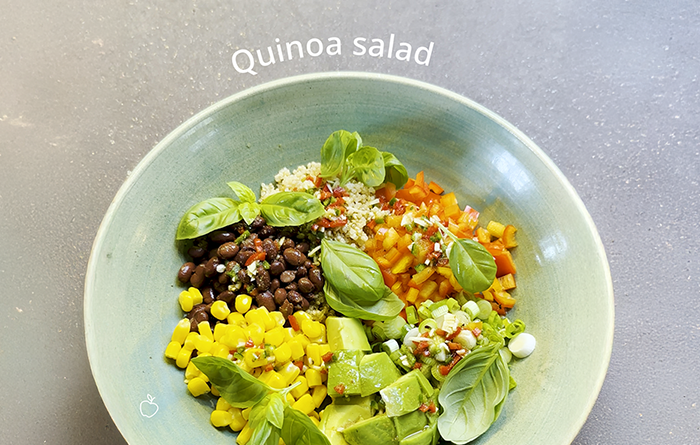 Quinoa salad