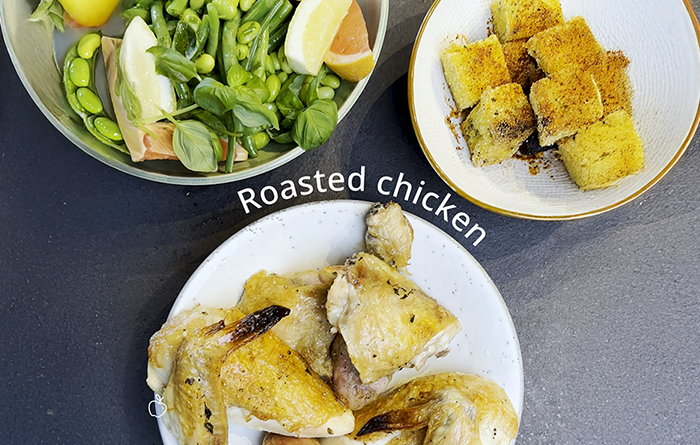 Roasted chicken