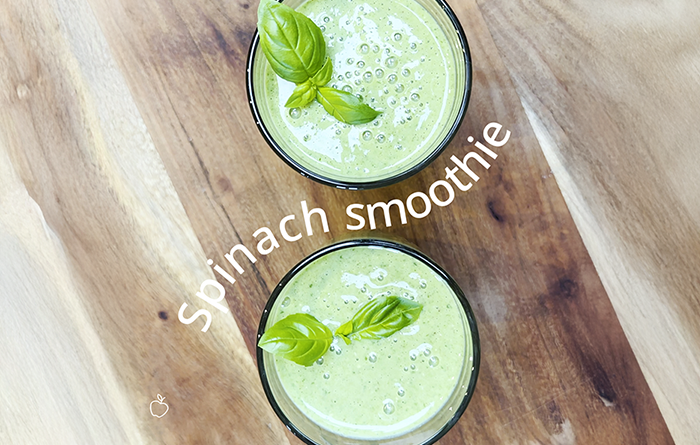 Spinach smoothie