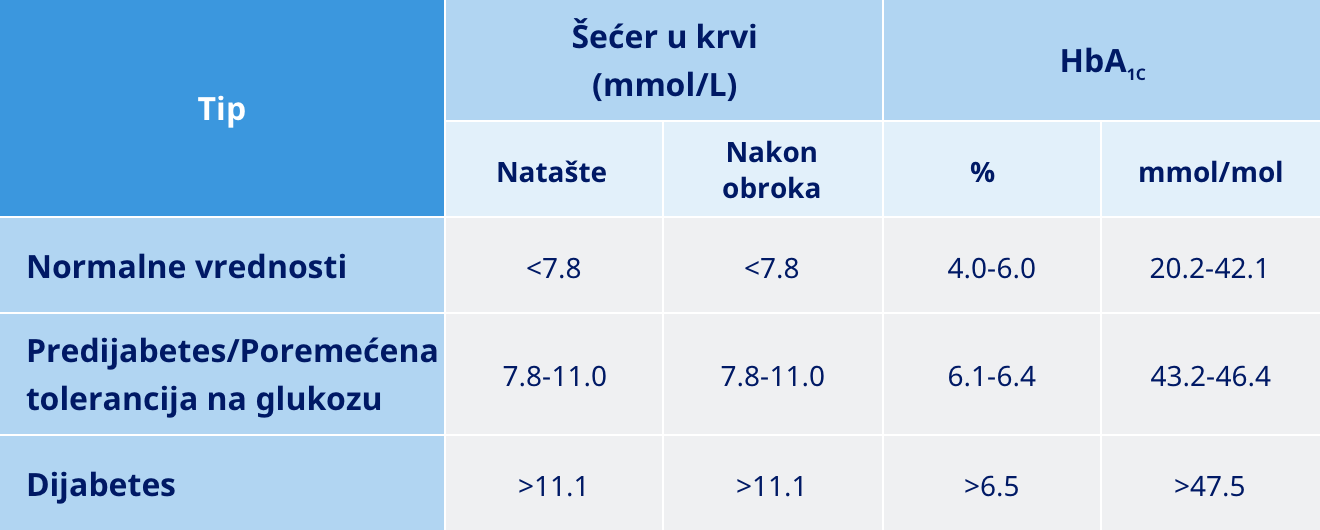 | Tip | Šećer u krvi (mmol/L) | | $HbA_{1c}$ | |
|---|---|---|---|---|
| | Natašte | Nakon obroka | % | mmol/mol |
| Normalne vrednosti | <7.8 | <7.8 | 4.0-6.0 | 20.2-42.1 |
| Predijabetes/Poremećena tolerancija na glukozu | 7.8-11.0 | 7.8-11.0 | 6.1-6.4 | 43.2-46.4 |
| Dijabetes | >11.1 | >11.1 | >6.5 | >47.5 |