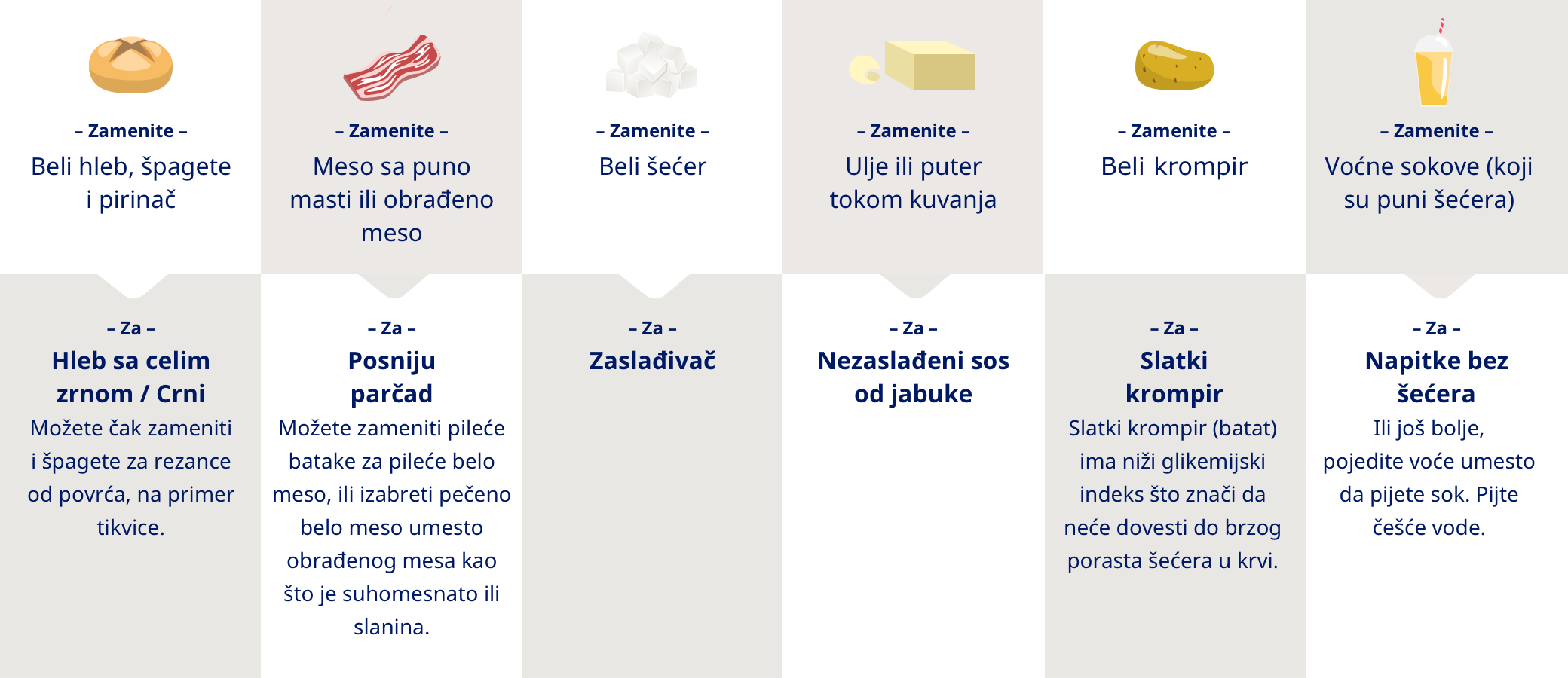 – Zamenite –
Beli hleb, špagete i pirinač

– Za –
Hleb sa celim zrnom / Crni
Možete čak zameniti i špagete za rezance od povrća, na primer tikvice.

– Zamenite –
Meso sa puno masti ili obrađeno meso

– Za –
Posniju parčad
Možete zameniti pileće batake za pileće belo meso, ili izabreti pečeno belo meso umesto obrađenog mesa kao što je suhomesnato ili slanina.

– Zamenite –
Beli šećer

– Za –
Zaslađivač

– Zamenite –
Ulje ili puter tokom kuvanja

– Za –
Nezaslađeni sos od jabuke

– Zamenite –
Beli krompir

– Za –
Slatki krompir
Slatki krompir (batat) ima niži glikemijski indeks što znači da neće dovesti do brzog porasta šećera u krvi.

– Zamenite –
Voćne sokove (koji su puni šećera)

– Za –
Napitke bez šećera
Ili još bolje, pojedite voće umesto da pijete sok. Pijte češće vode.