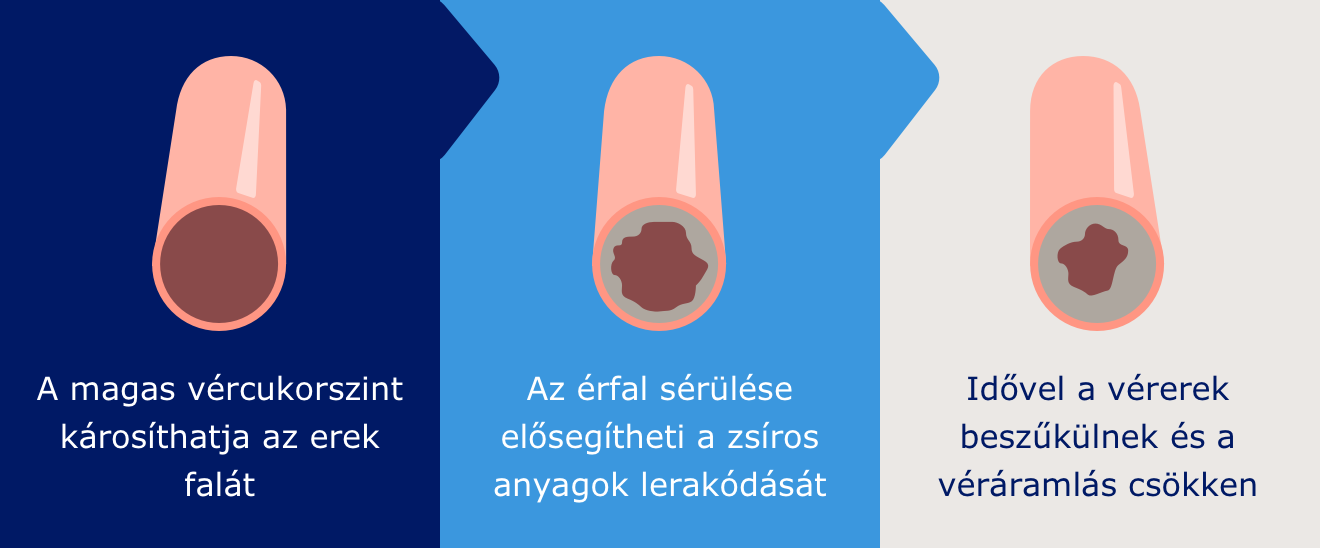 A magas vércukorszint károsíthatja az erek falát

Az érfal sérülése elősegítheti a zsíros anyagok lerakódását

Idővel a vérerek beszűkülnek és a véráramlás csökken