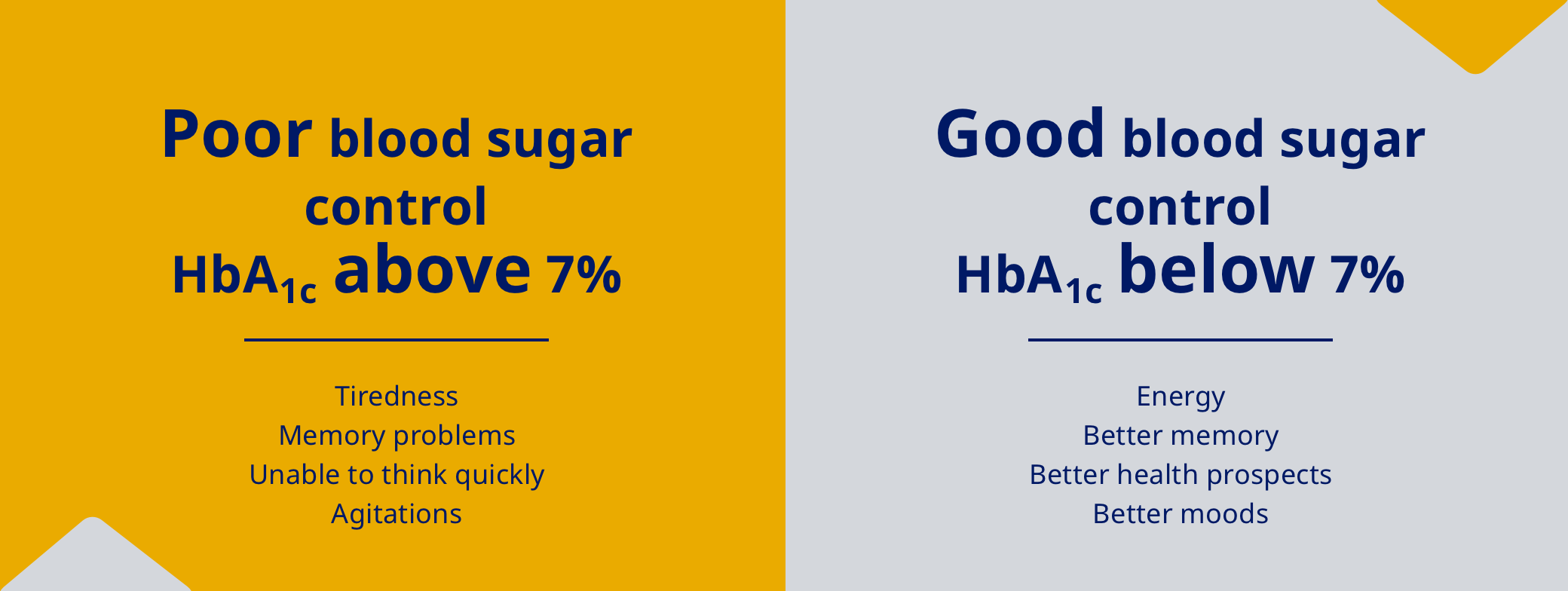 Poor blood sugar control
$HbA_{1c}$ above 7%

Tiredness
Memory problems
Unable to think quickly
Agitations

Good blood sugar control
$HbA_{1c}$ below 7%

Energy
Better memory
Better health prospects
Better moods