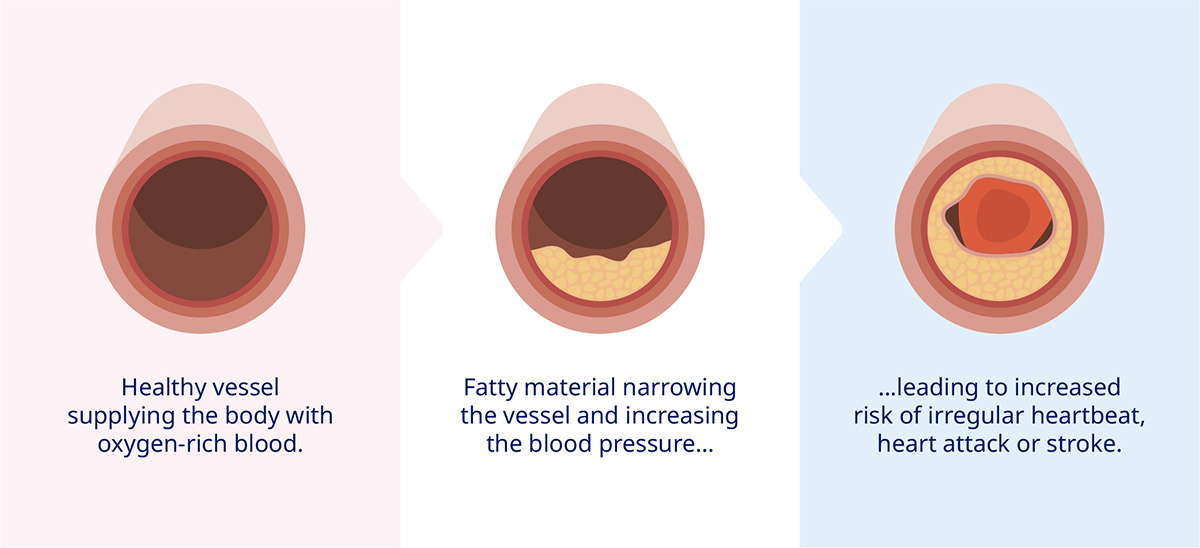 Healthy vessel supplying the body with oxygen-rich blood.

Fatty material narrowing the vessel and increasing the blood pressure...

...leading to increased risk of irregular heartbeat, heart attack or stroke.