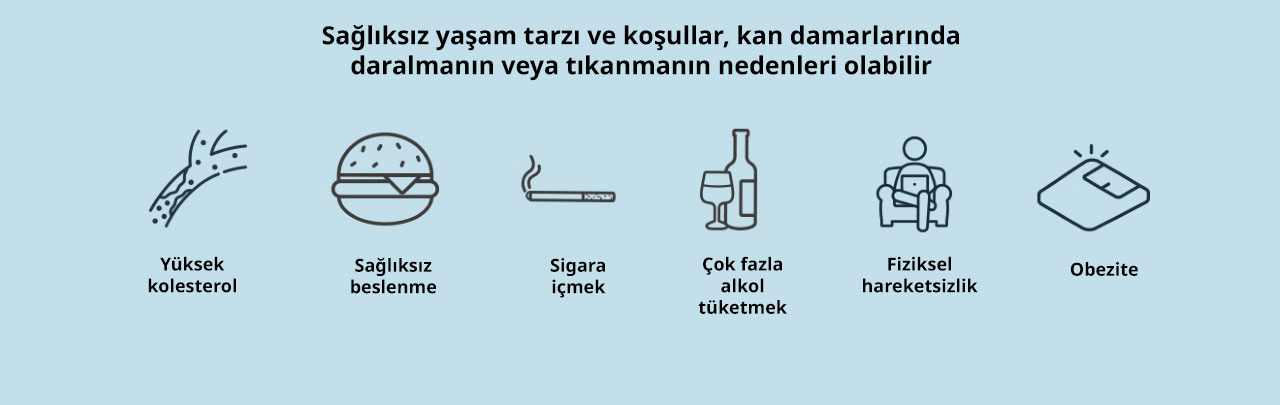 Sağlıksız yaşam tarzı ve koşullar, kan damarlarında daralmanın veya tıkanmanın nedenleri olabilir

Yüksek kolesterol

Sağlıksız beslenme

Sigara içmek

Çok fazla alkol tüketmek

Fiziksel hareketsizlik

Obezite